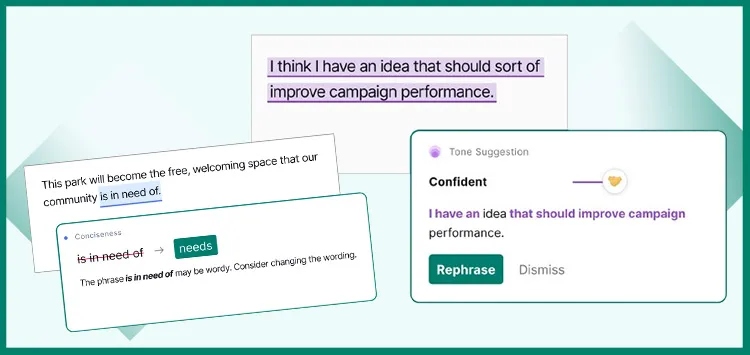 I think I have an idea that should sort of improve campaign performance.

This park will become the free, welcoming space that our community is in need of.

Conciseness

is in need of → needs

The phrase is in need of may be wordy. Consider changing the wording.

Tone Suggestion

Confident

I have an idea that should improve campaign performance.

Rephrase

Dismiss